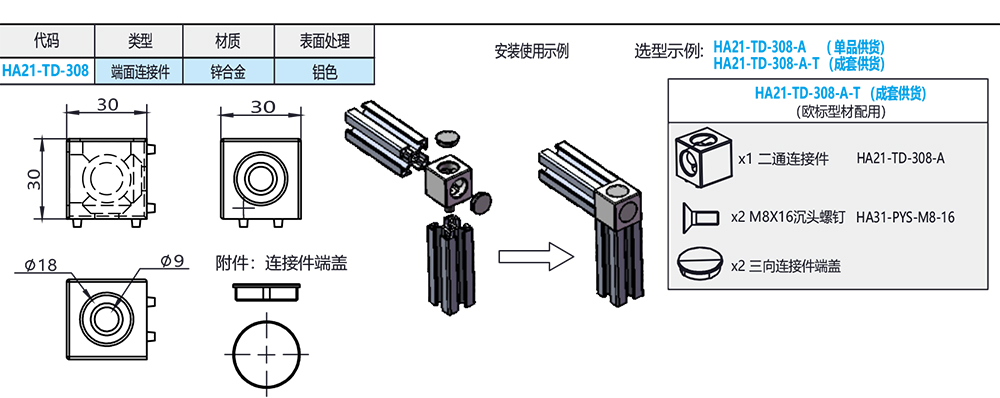 | 代码 | 类型 | 材质 | 表面处理 |
|---|---|---|---|
| HA21-TD-308 | 端面连接件 | 锌合金 | 铝色 |

30

30

30

$\phi$18

$\phi$9

附件：连接件端盖

安装使用示例

选型示例: HA21-TD-308-A （单品供货）
HA21-TD-308-A-T （成套供货）

HA21-TD-308-A-T （成套供货）
(欧标型材配用)

x1 二通连接件 HA21-TD-308-A

x2 M8X16沉头螺钉 HA31-PYS-M8-16

x2 三向连接件端盖