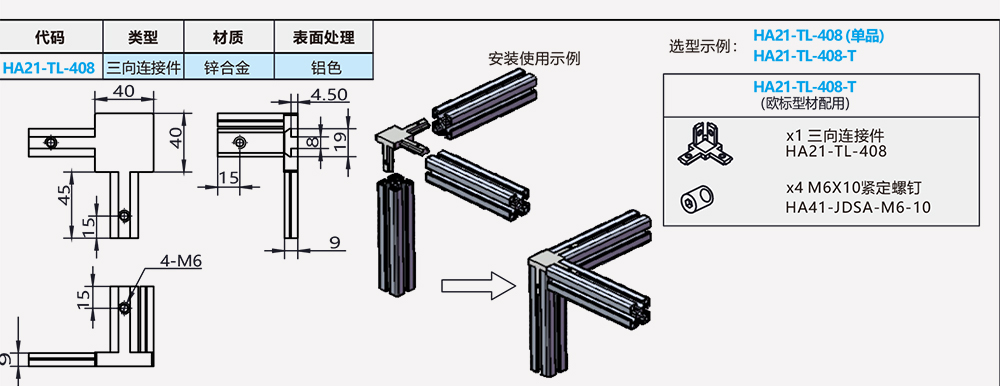 | 代码 | 类型 | 材质 | 表面处理 |
|---|---|---|---|
| HA21-TL-408 | 三向连接件 | 锌合金 | 铝色 |

40
40
45
15
4.50
8
19
15
9
4-M6
15
9

安装使用示例

选型示例： HA21-TL-408 (单品)
HA21-TL-408-T

HA21-TL-408-T
(欧标型材配用)

x1 三向连接件
HA21-TL-408

x4 M6X10紧定螺钉
HA41-JDSA-M6-10